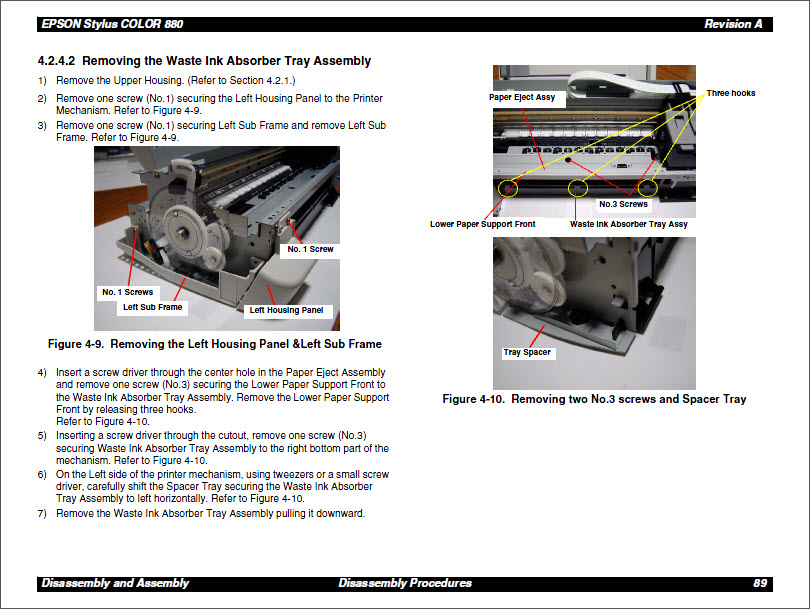 EPSON Stylus COLOR 880 Revision A

4.2.4.2 Removing the Waste Ink Absorber Tray Assembly

1) Remove the Upper Housing. (Refer to Section 4.2.1.)
2) Remove one screw (No.1) securing the Left Housing Panel to the Printer Mechanism. Refer to Figure 4-9.
3) Remove one screw (No.1) securing Left Sub Frame and remove Left Sub Frame. Refer to Figure 4-9.

No. 1 Screw
No. 1 Screws
Left Sub Frame
Left Housing Panel

Figure 4-9. Removing the Left Housing Panel &Left Sub Frame

4) Insert a screw driver through the center hole in the Paper Eject Assembly and remove one screw (No.3) securing the Lower Paper Support Front to the Waste Ink Absorber Tray Assembly. Remove the Lower Paper Support Front by releasing three hooks.
Refer to Figure 4-10.
5) Inserting a screw driver through the cutout, remove one screw (No.3) securing Waste Ink Absorber Tray Assembly to the right bottom part of the mechanism. Refer to Figure 4-10.
6) On the Left side of the printer mechanism, using tweezers or a small screw driver, carefully shift the Spacer Tray securing the Waste Ink Absorber Tray Assembly to left horizontally. Refer to Figure 4-10.
7) Remove the Waste Ink Absorber Tray Assembly pulling it downward.

Paper Eject Assy
Three hooks
No.3 Screws
Lower Paper Support Front
Waste Ink Absorber Tray Assy
Tray Spacer

Figure 4-10. Removing two No.3 screws and Spacer Tray

Disassembly and Assembly Disassembly Procedures 89